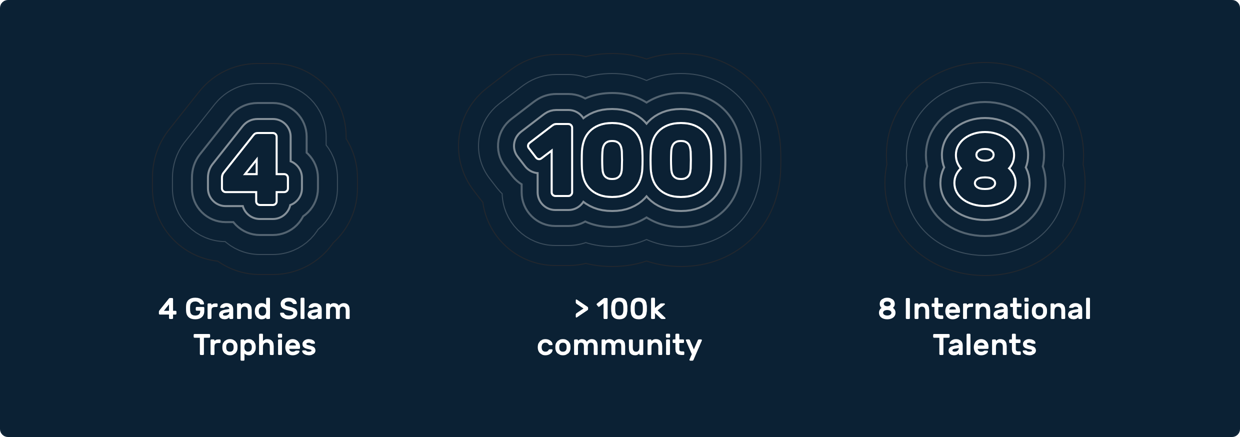 4

4 Grand Slam Trophies

100

> 100k community

8

8 International Talents